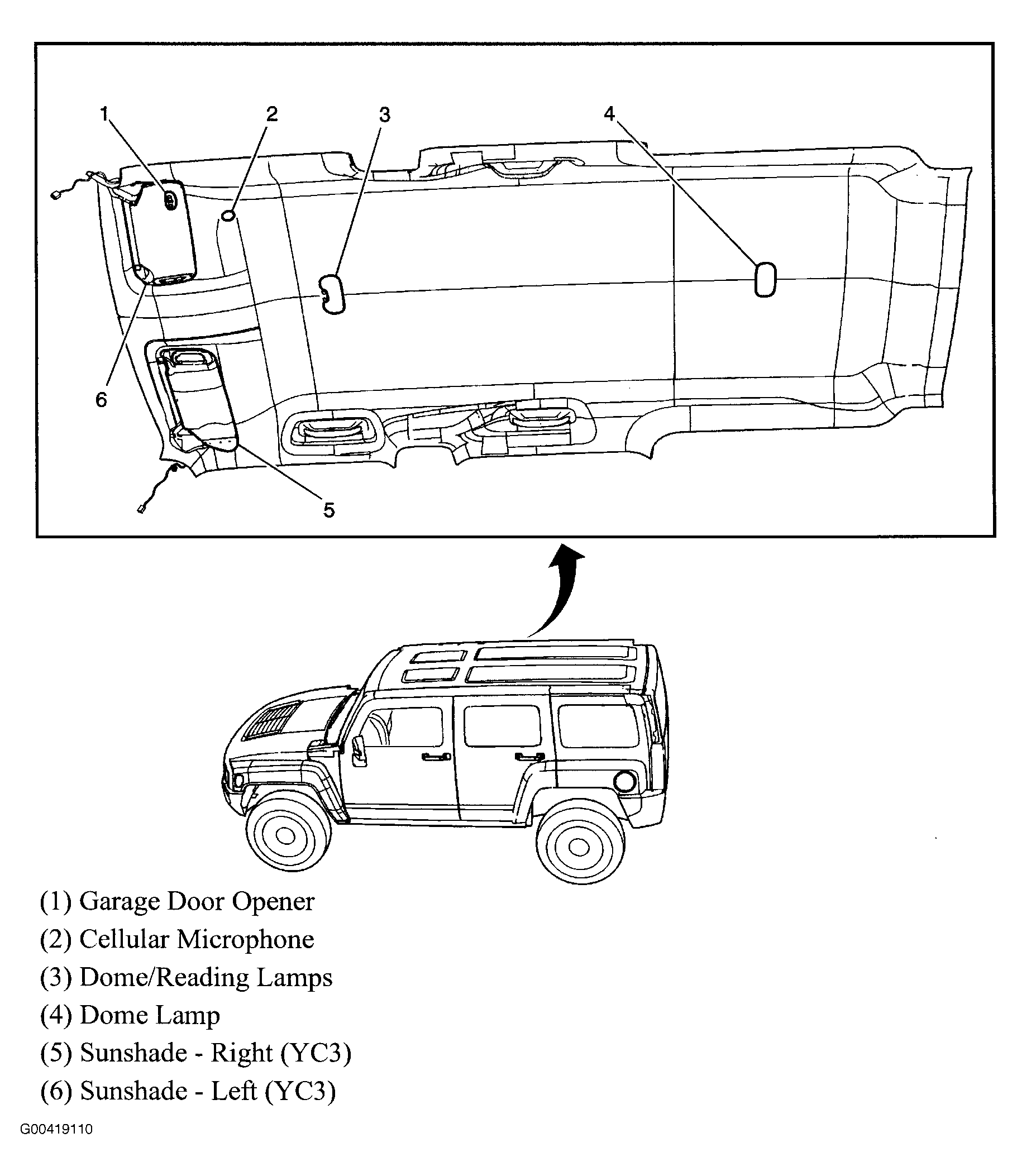 1
2
3
4
6
5

(1) Garage Door Opener
(2) Cellular Microphone
(3) Dome/Reading Lamps
(4) Dome Lamp
(5) Sunshade - Right (YC3)
(6) Sunshade - Left (YC3)

G00419110