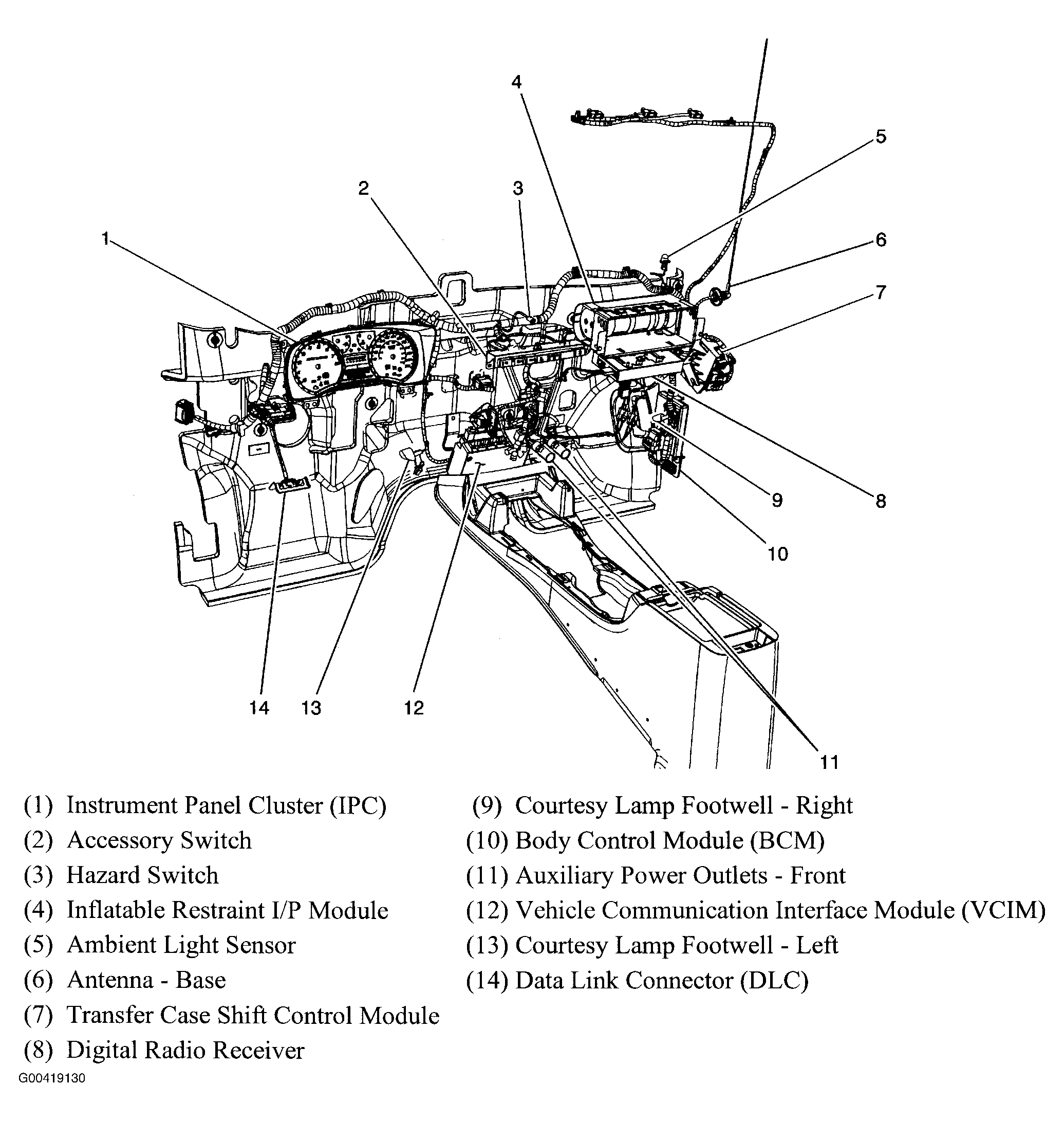 4

5

2

3

1

6

7

9

8

10

14

13

12

11

(1) Instrument Panel Cluster (IPC)
(2) Accessory Switch
(3) Hazard Switch
(4) Inflatable Restraint I/P Module
(5) Ambient Light Sensor
(6) Antenna - Base
(7) Transfer Case Shift Control Module
(8) Digital Radio Receiver

(9) Courtesy Lamp Footwell - Right
(10) Body Control Module (BCM)
(11) Auxiliary Power Outlets - Front
(12) Vehicle Communication Interface Module (VCIM)
(13) Courtesy Lamp Footwell - Left
(14) Data Link Connector (DLC)

G00419130