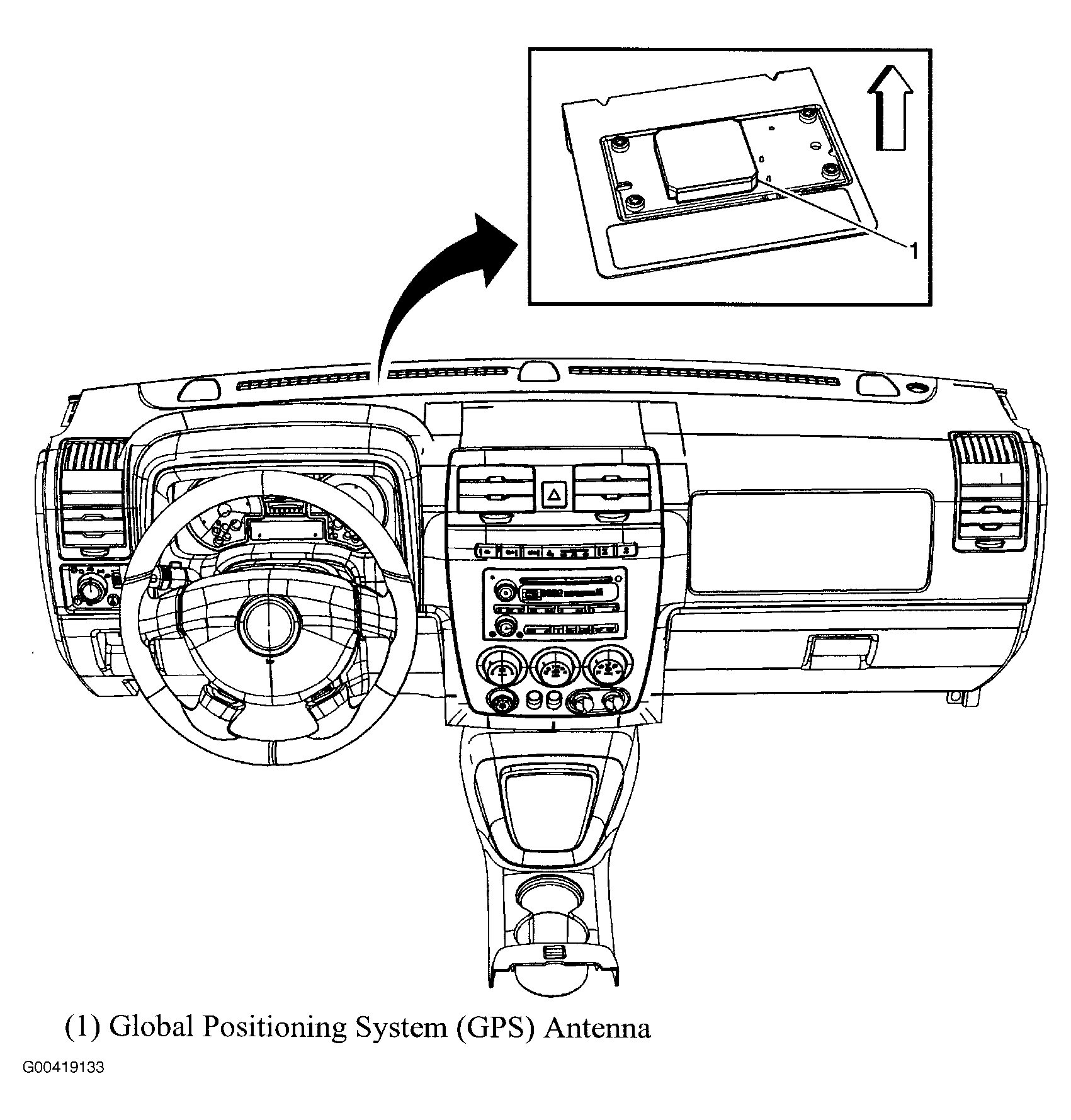 1

(1) Global Positioning System (GPS) Antenna

G00419133