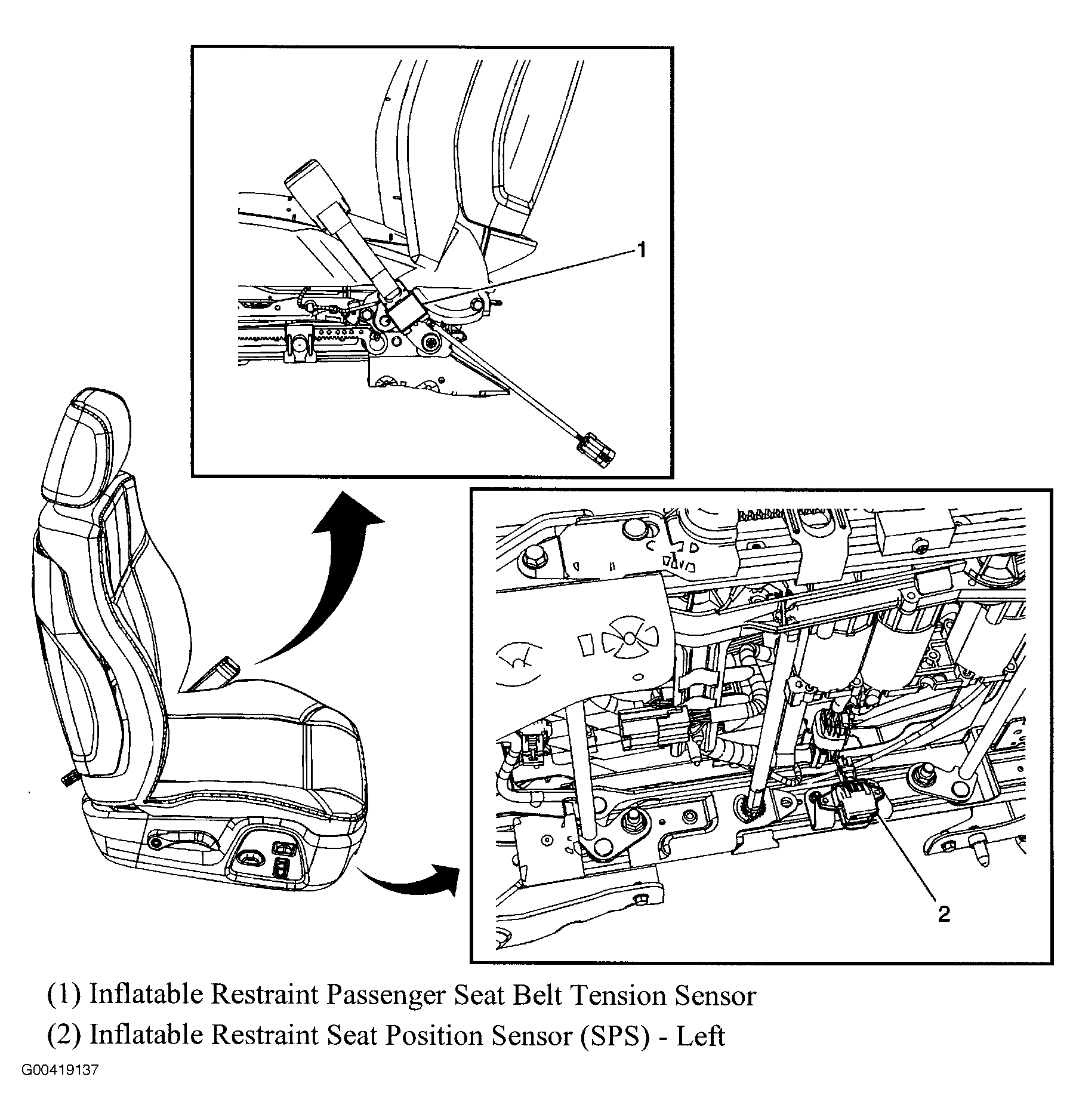 1

2

(1) Inflatable Restraint Passenger Seat Belt Tension Sensor

(2) Inflatable Restraint Seat Position Sensor (SPS) - Left

G00419137