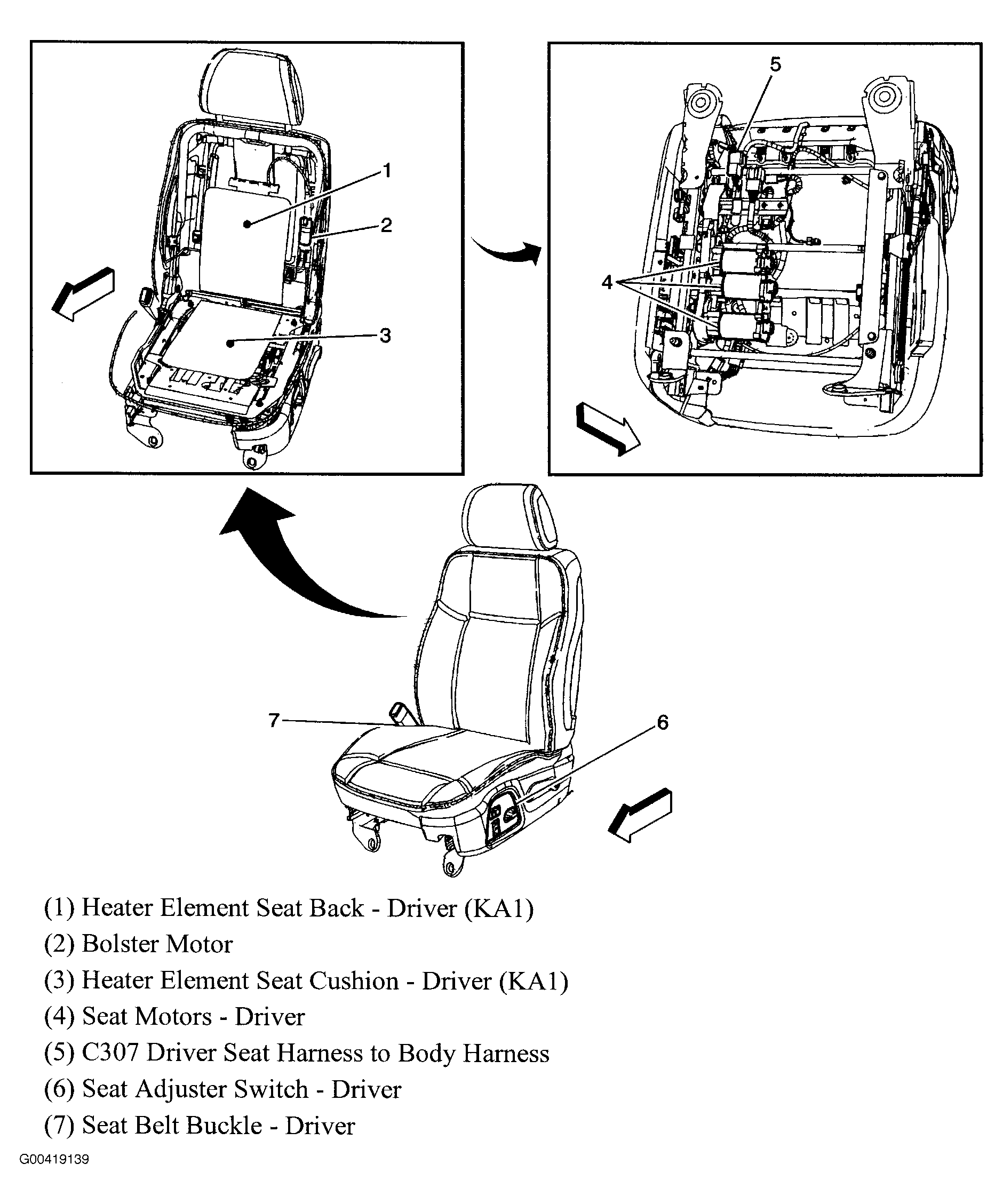 1
2
3
5
4
7
6

(1) Heater Element Seat Back - Driver (KA1)
(2) Bolster Motor
(3) Heater Element Seat Cushion - Driver (KA1)
(4) Seat Motors - Driver
(5) C307 Driver Seat Harness to Body Harness
(6) Seat Adjuster Switch - Driver
(7) Seat Belt Buckle - Driver

G00419139