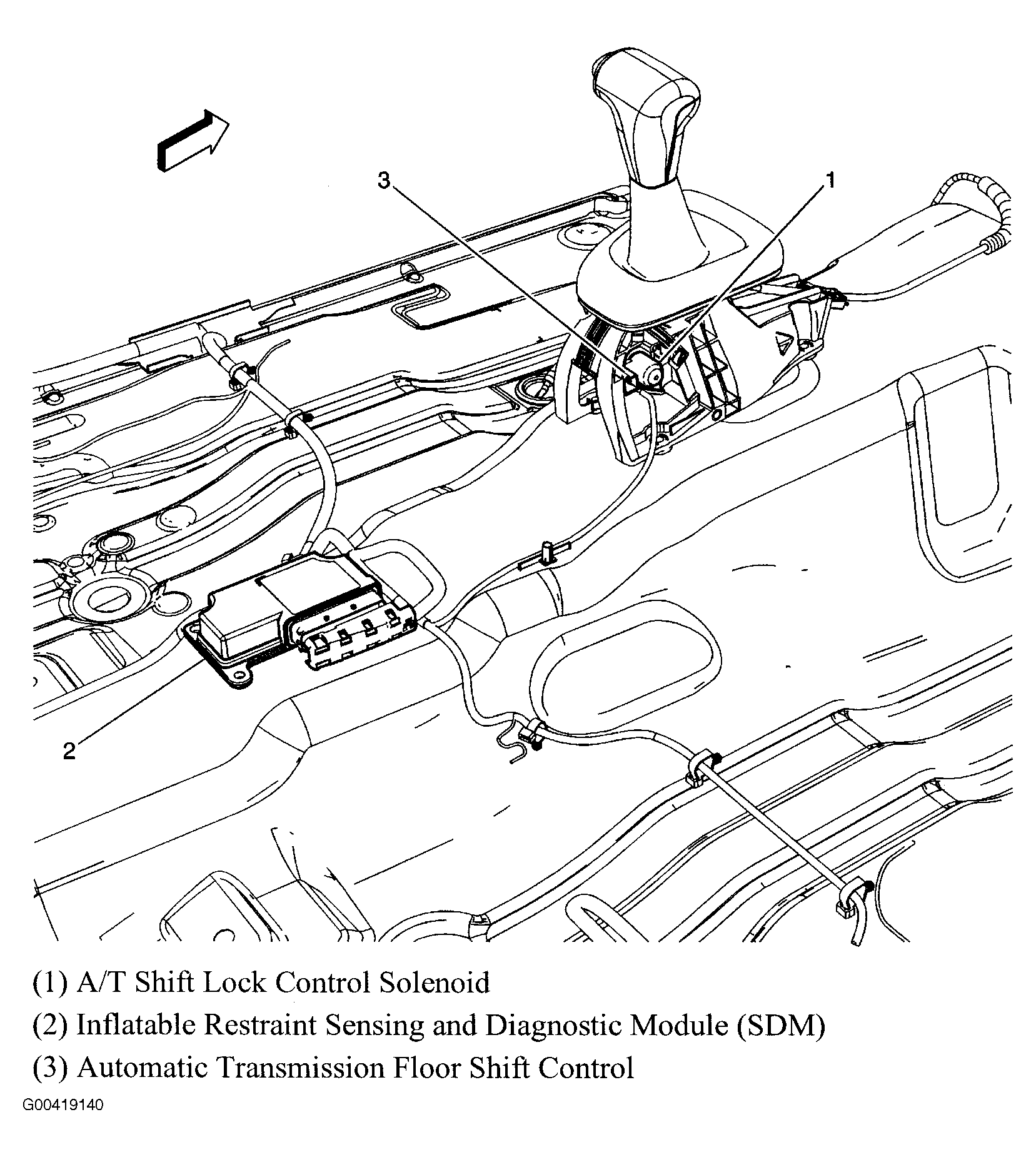 3

1

2

(1) A/T Shift Lock Control Solenoid

(2) Inflatable Restraint Sensing and Diagnostic Module (SDM)

(3) Automatic Transmission Floor Shift Control

G00419140