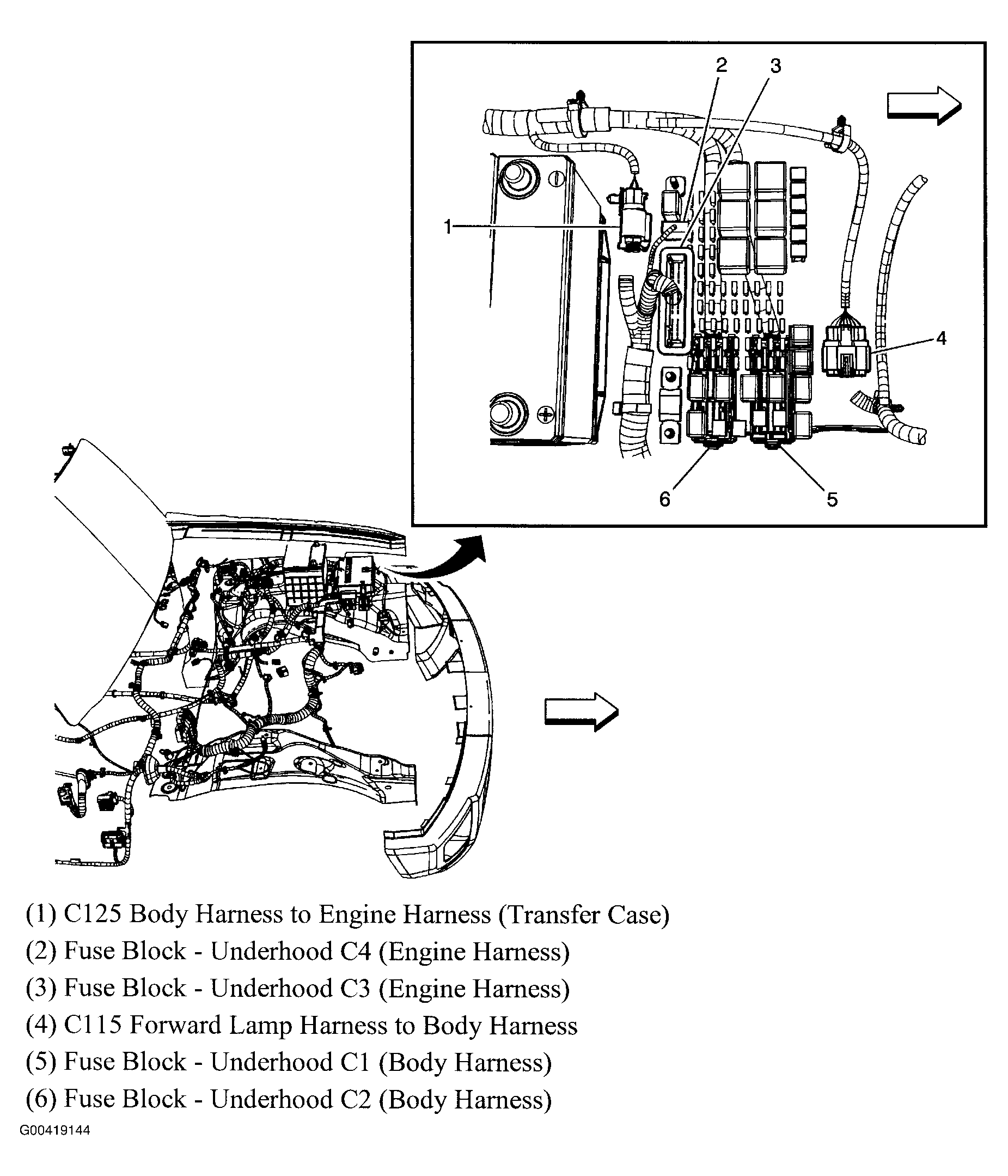 2 3

1

4

6 5

(1) C125 Body Harness to Engine Harness (Transfer Case)
(2) Fuse Block - Underhood C4 (Engine Harness)
(3) Fuse Block - Underhood C3 (Engine Harness)
(4) C115 Forward Lamp Harness to Body Harness
(5) Fuse Block - Underhood C1 (Body Harness)
(6) Fuse Block - Underhood C2 (Body Harness)

G00419144