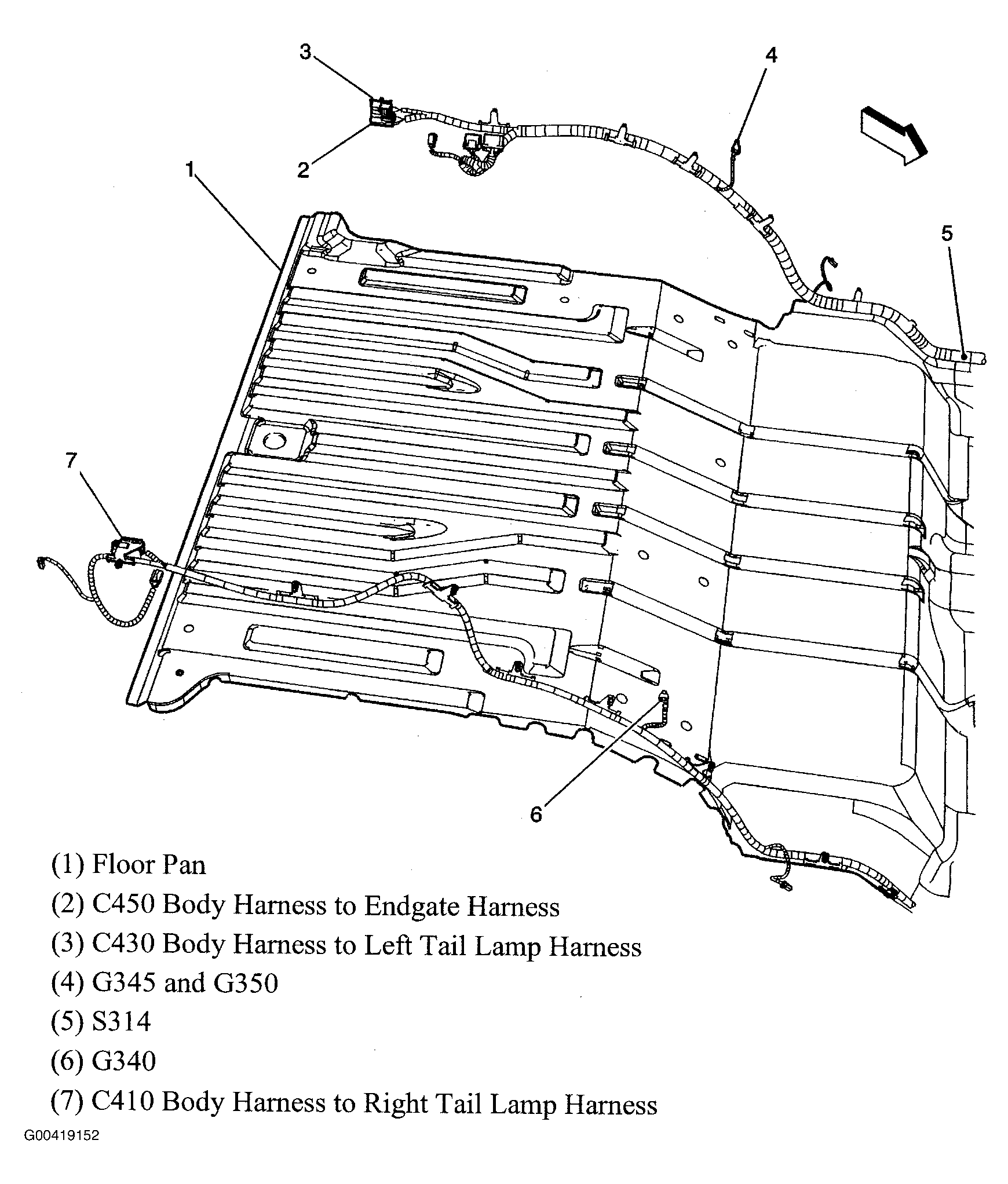 3
4
2
1
5
7
6

(1) Floor Pan
(2) C450 Body Harness to Endgate Harness
(3) C430 Body Harness to Left Tail Lamp Harness
(4) G345 and G350
(5) S314
(6) G340
(7) C410 Body Harness to Right Tail Lamp Harness

G00419152