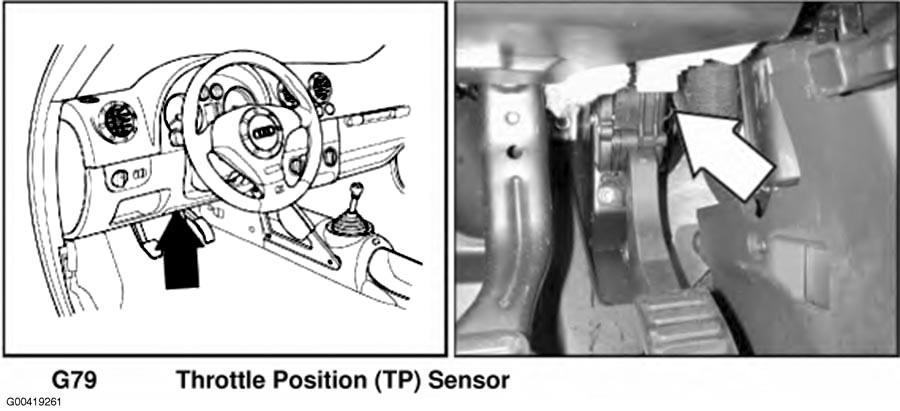 G79 Throttle Position (TP) Sensor

G00419261