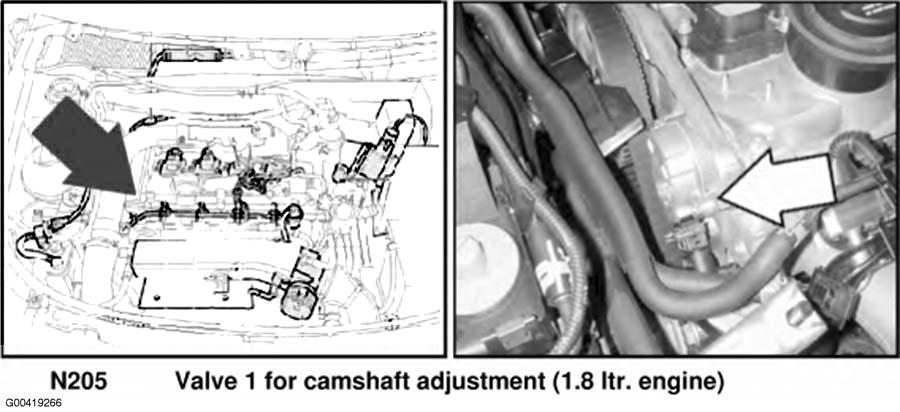 N205 Valve 1 for camshaft adjustment (1.8 ltr. engine)

G00419266