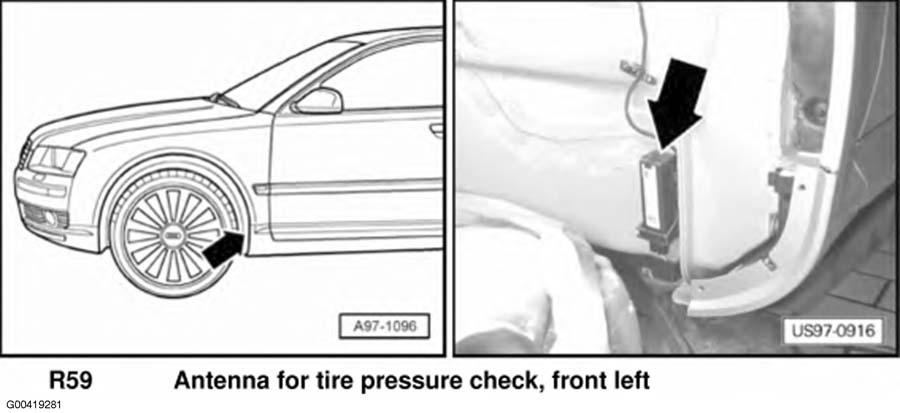 A97-1096

US97-0916

R59 Antenna for tire pressure check, front left

G00419281