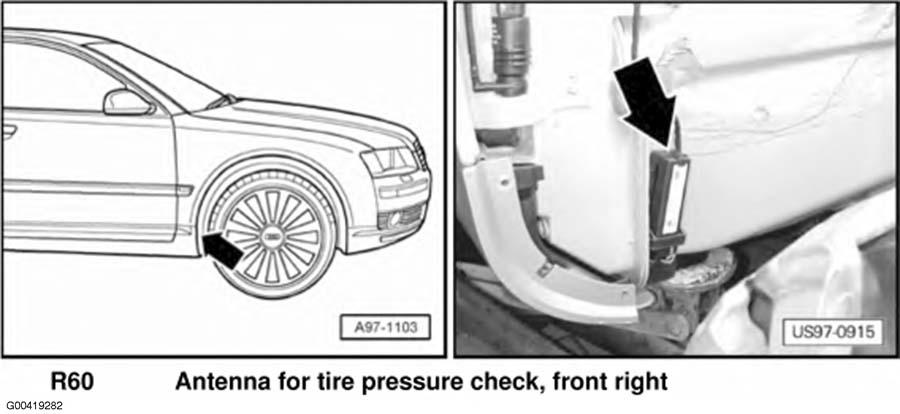 A97-1103

US97-0915

R60 Antenna for tire pressure check, front right

G00419282