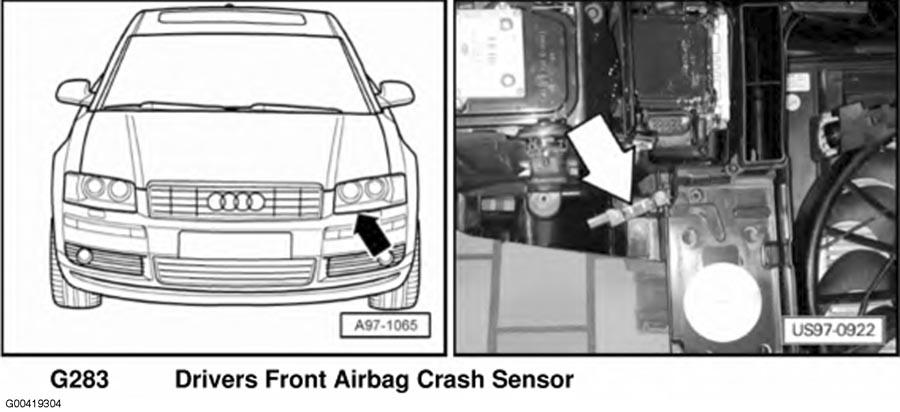 A97-1065

US97-0922

G283 Drivers Front Airbag Crash Sensor

G00419304