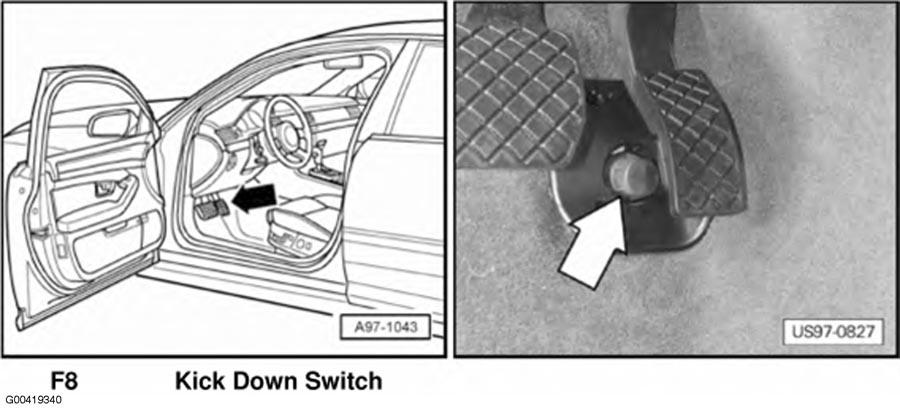 A97-1043

US97-0827

F8 Kick Down Switch

G00419340