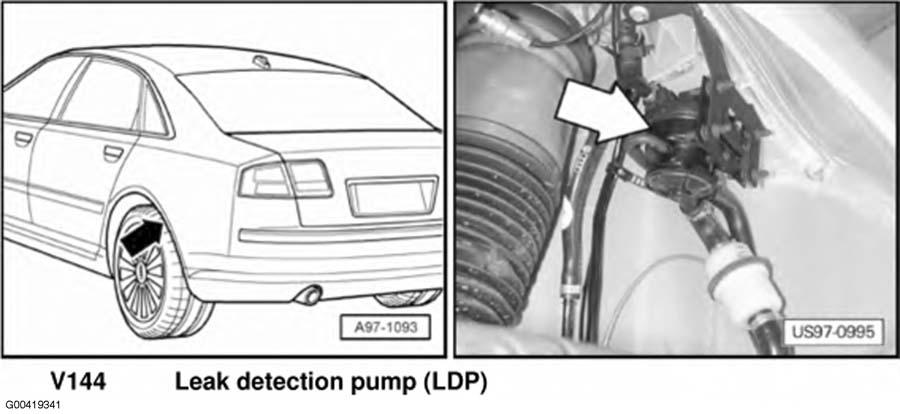 A97-1093

US97-0995

V144 Leak detection pump (LDP)

G00419341