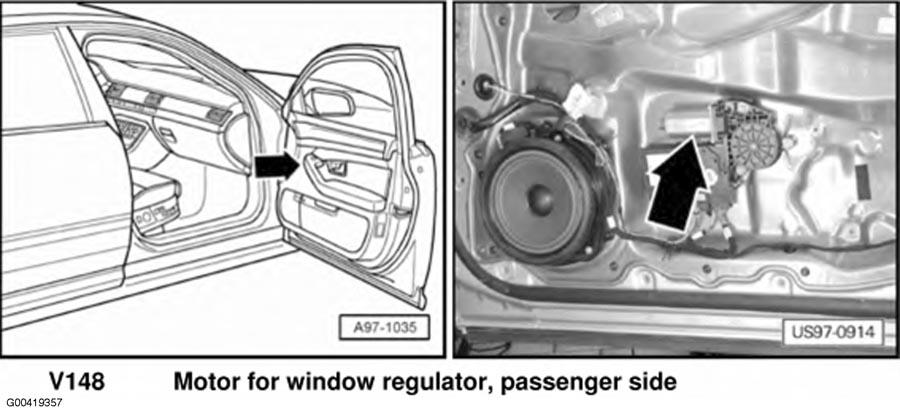 A97-1035

US97-0914

V148 Motor for window regulator, passenger side

G00419357