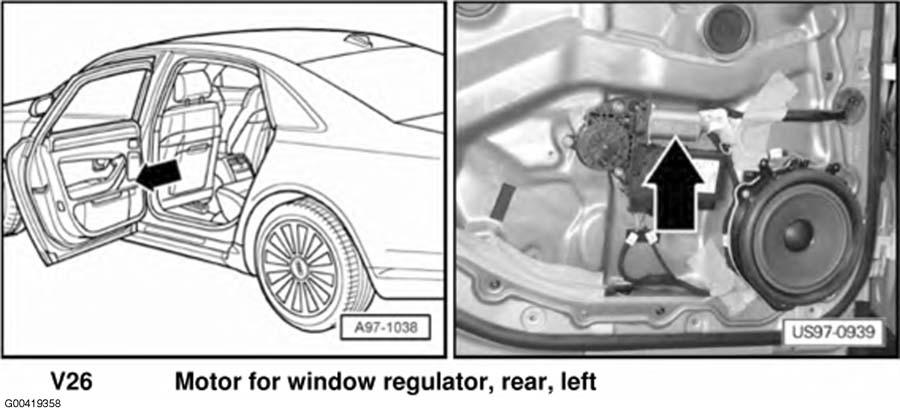 A97-1038

US97-0939

V26 Motor for window regulator, rear, left

G00419358