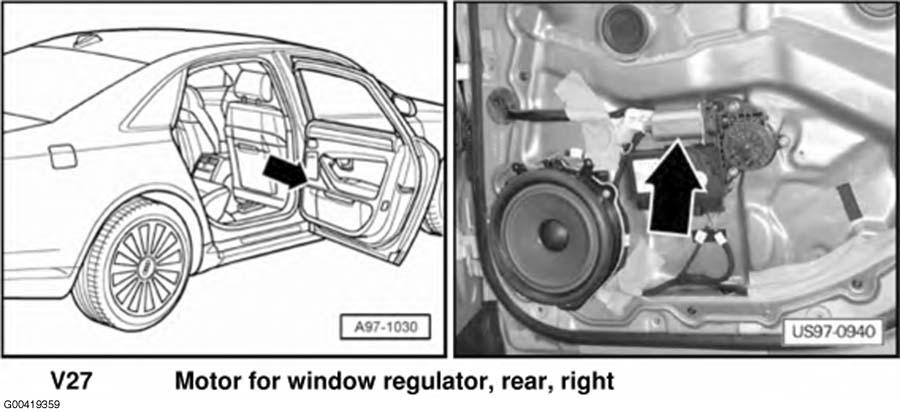 A97-1030

US97-0940

V27 Motor for window regulator, rear, right

G00419359