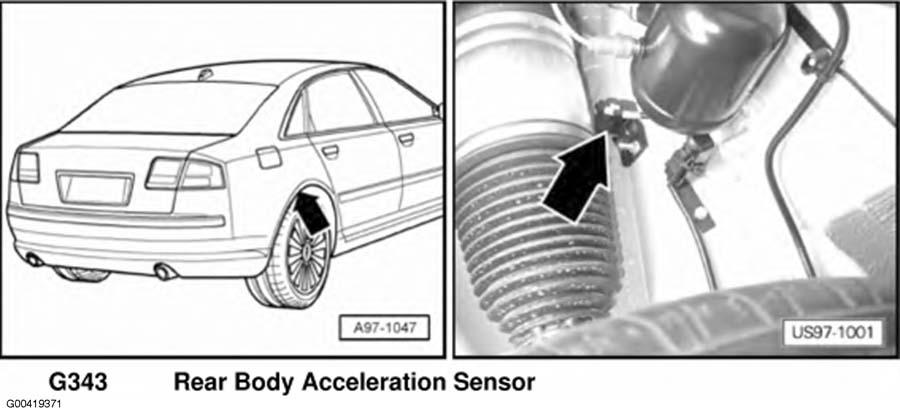 A97-1047

US97-1001

G343 Rear Body Acceleration Sensor

G00419371