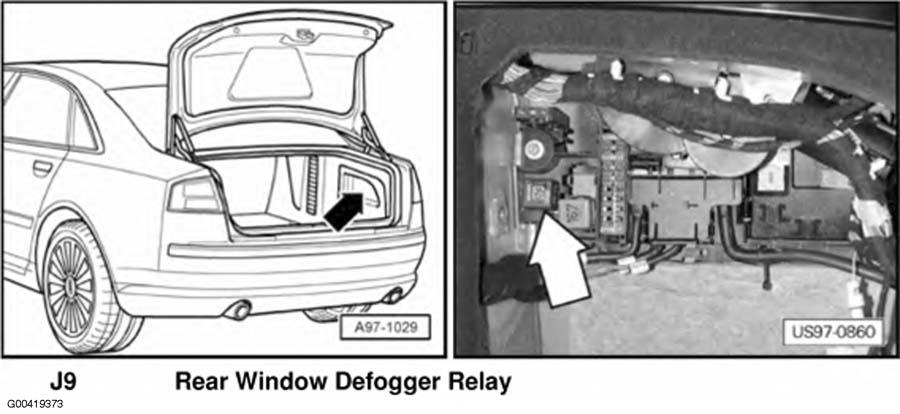 A97-1029

US97-0860

J9 Rear Window Defogger Relay

G00419373