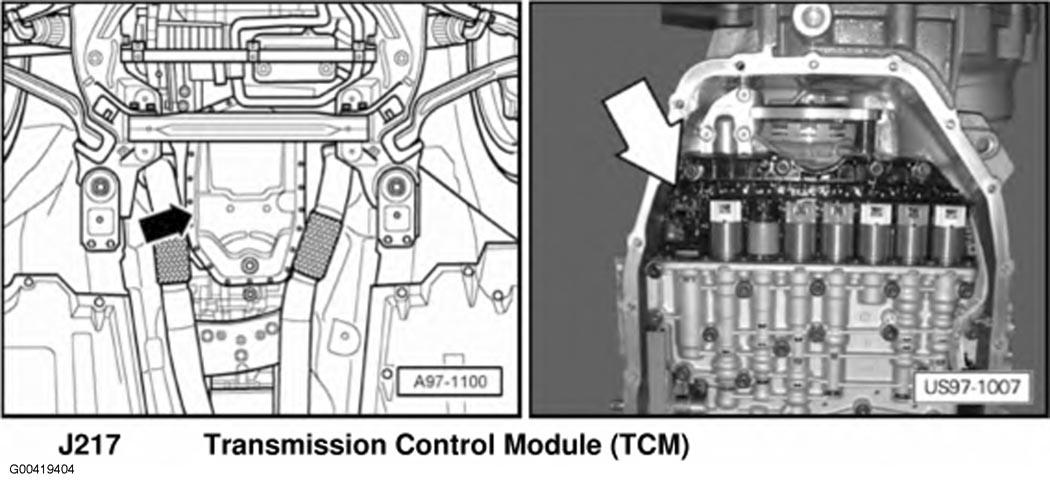 A97-1100

US97-1007

J217 Transmission Control Module (TCM)

G00419404