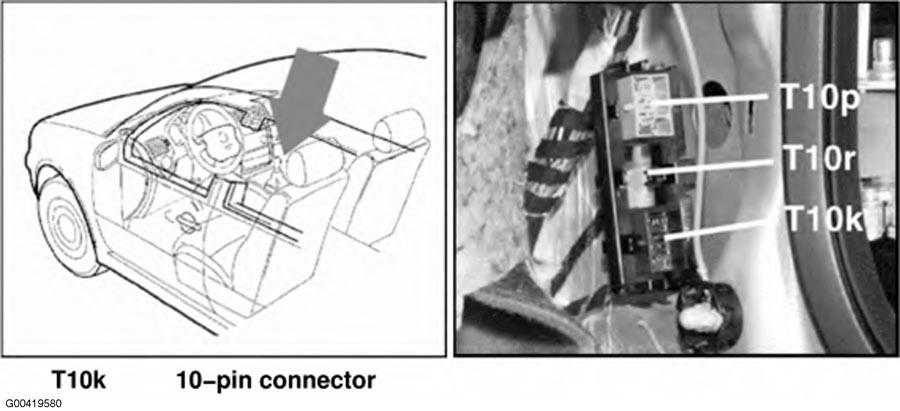 T10p
T10r
T10k

T10k 10-pin connector

G00419580