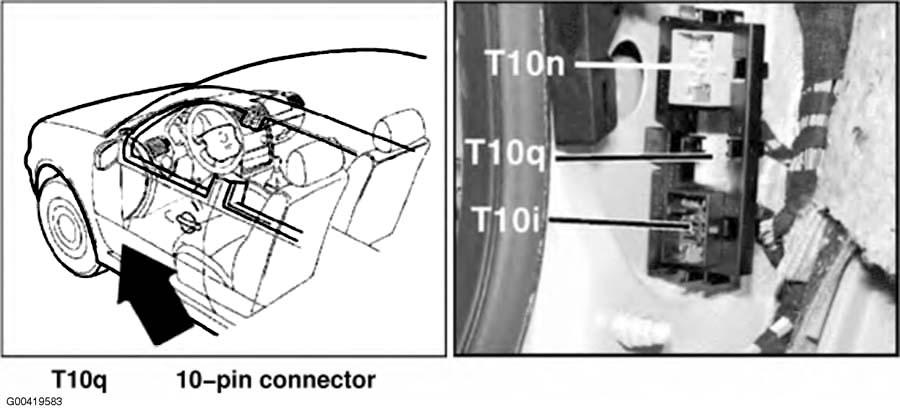 T10n
T10q
T10i

T10q 10-pin connector

G00419583