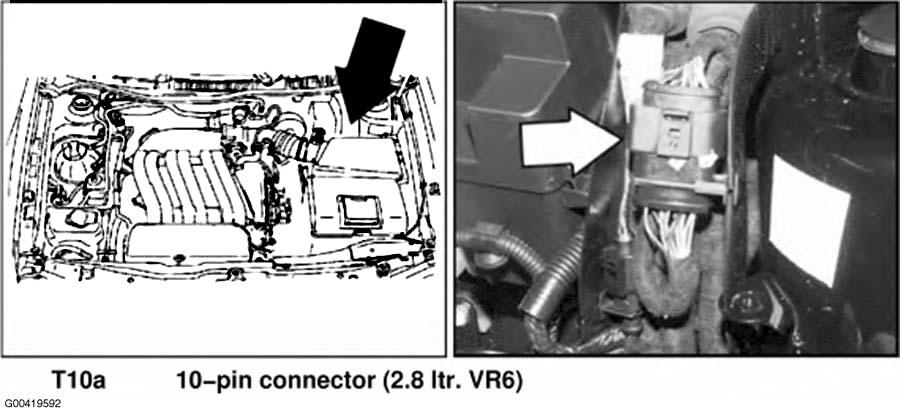 T10a 10-pin connector (2.8 ltr. VR6)

G00419592