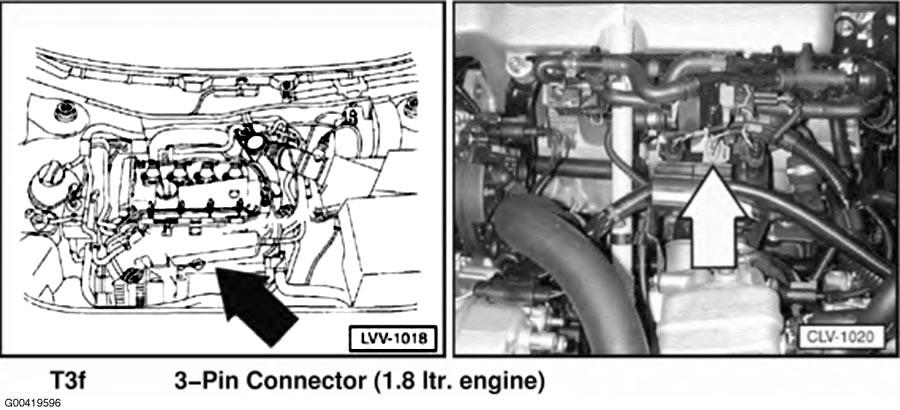 LVV-1018

CLV-1020

T3f 3–Pin Connector (1.8 ltr. engine)

G00419596