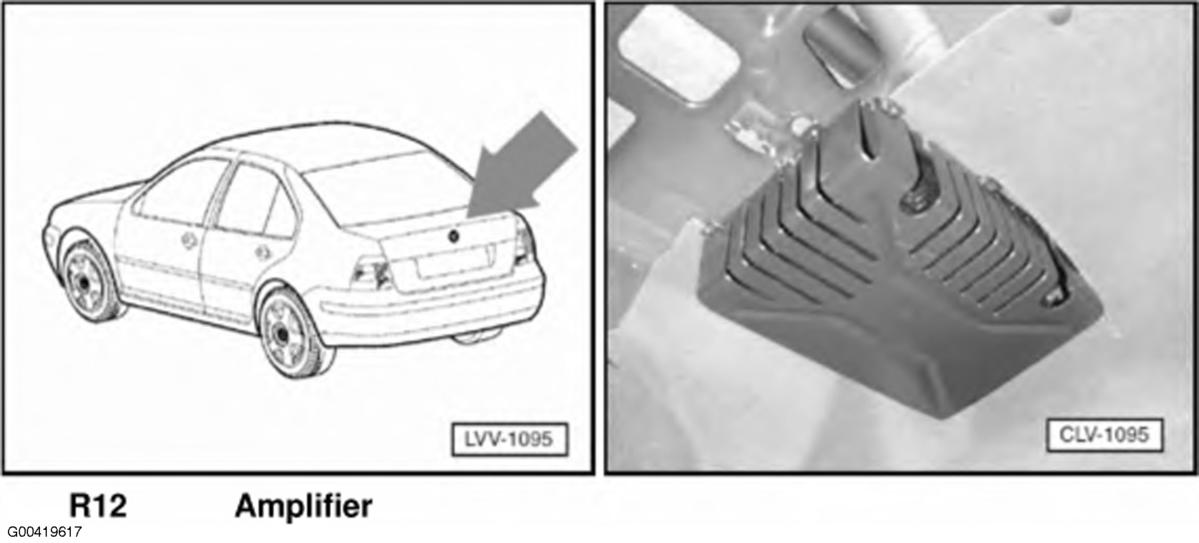 LVV-1095

CLV-1095

R12 Amplifier

G00419617