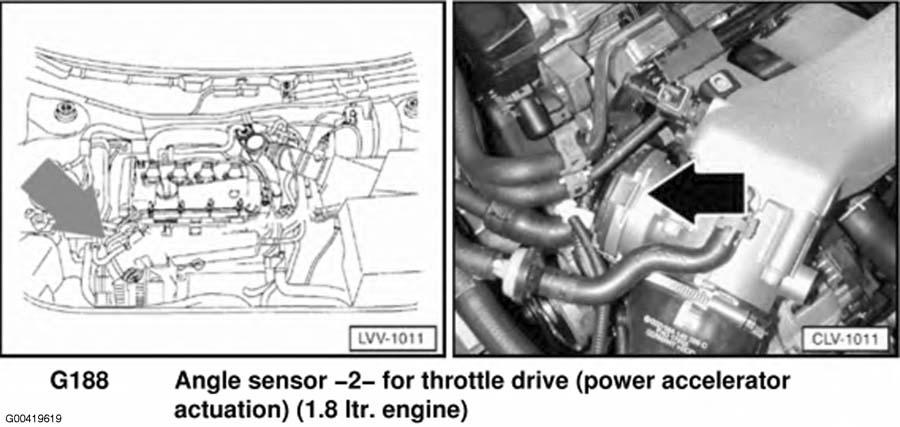 LVV-1011

CLV-1011

G188 Angle sensor –2– for throttle drive (power accelerator actuation) (1.8 ltr. engine)

G00419619