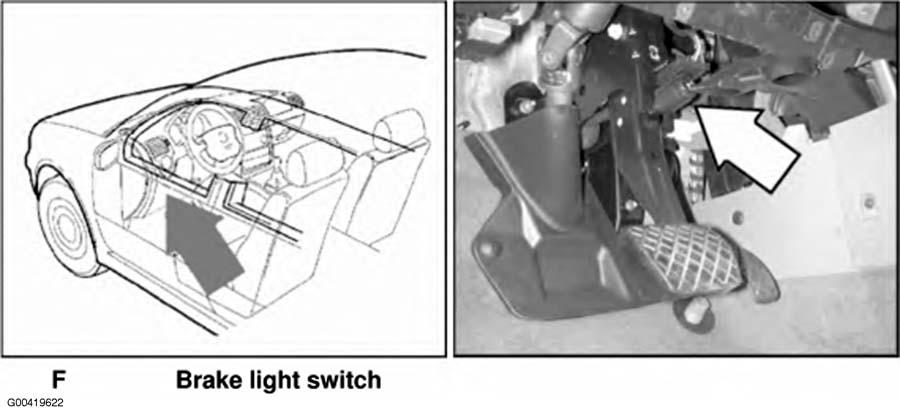 F Brake light switch

G00419622