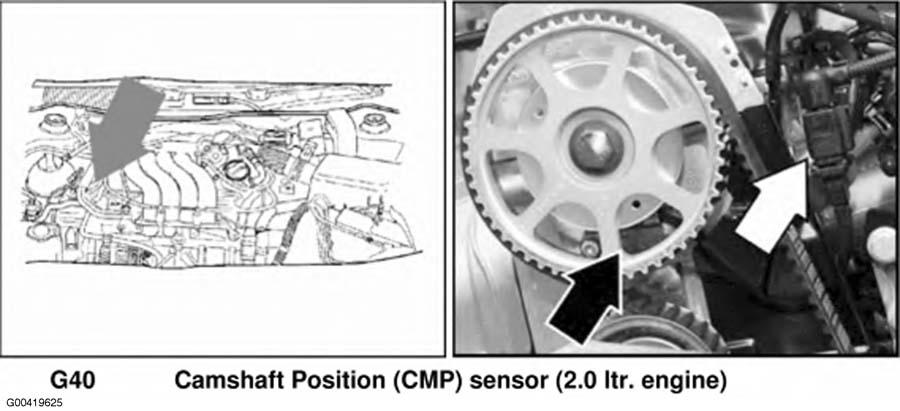 G40 Camshaft Position (CMP) sensor (2.0 ltr. engine)

G00419625