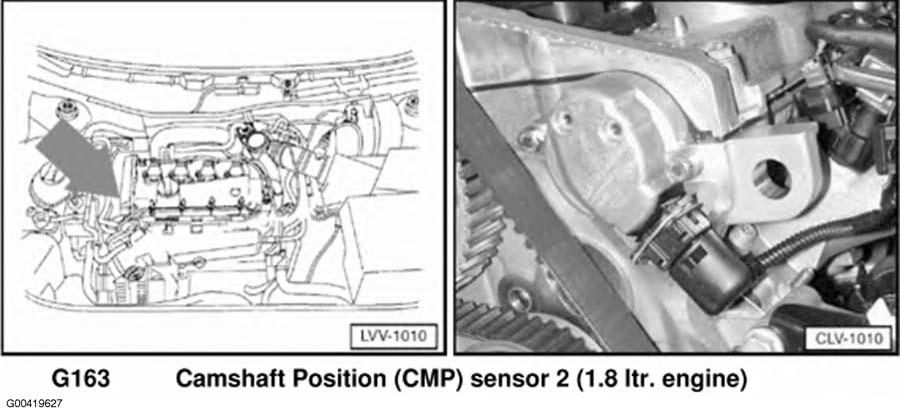 LVV-1010

CLV-1010

G163 Camshaft Position (CMP) sensor 2 (1.8 ltr. engine)

G00419627