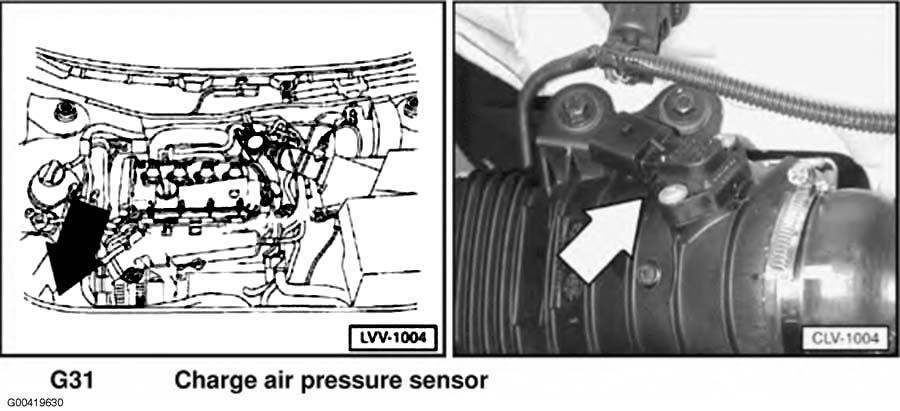 LVV-1004

CLV-1004

G31 Charge air pressure sensor

G00419630