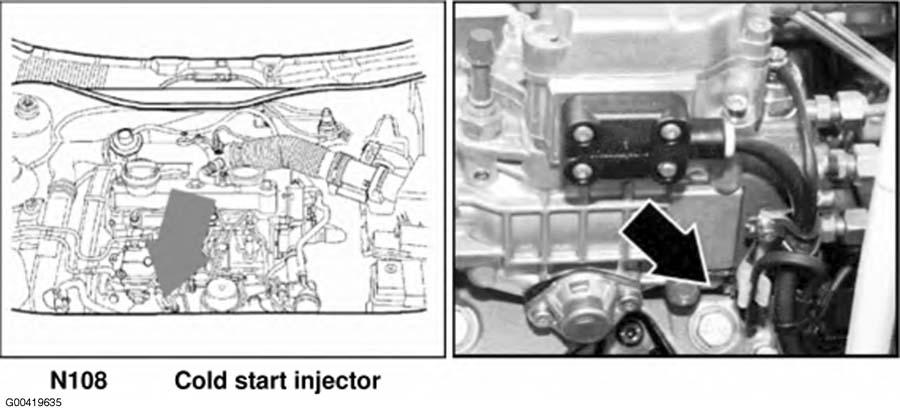 N108 Cold start injector

G00419635