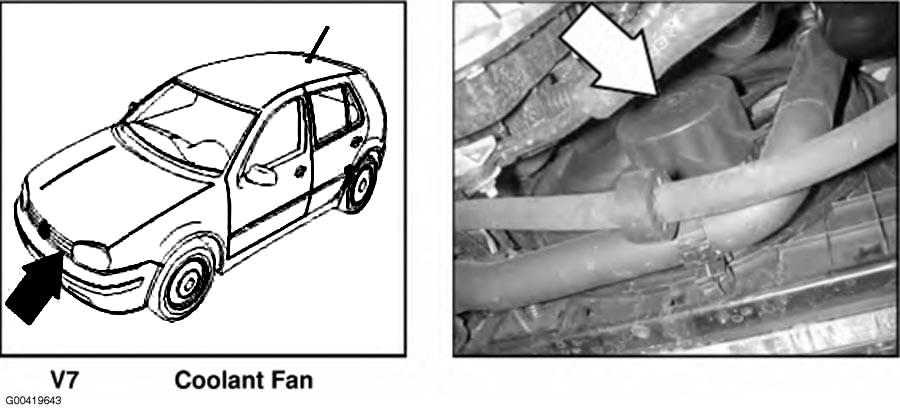 V7 Coolant Fan
G00419643