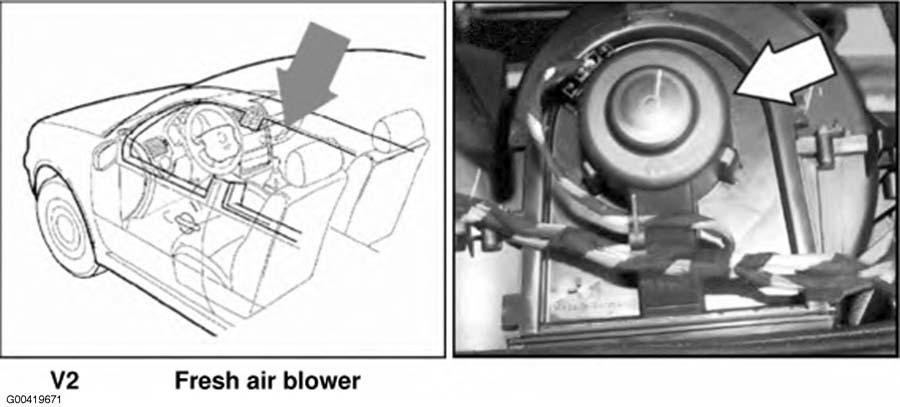 V2 Fresh air blower

G00419671