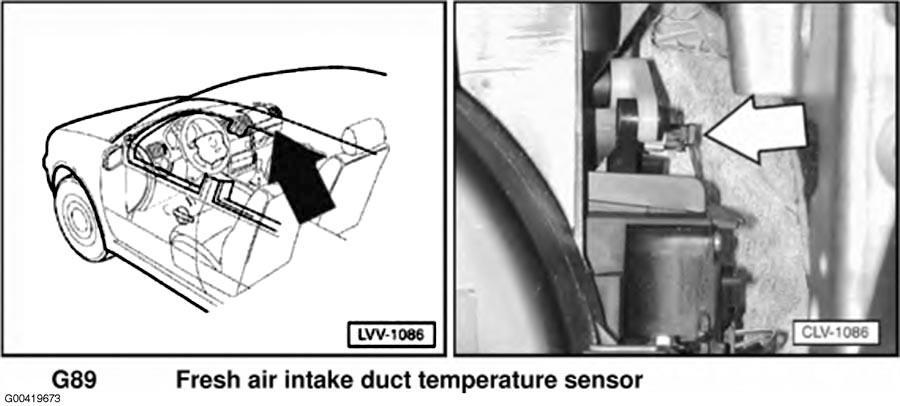 LVV-1086

CLV-1086

G89 Fresh air intake duct temperature sensor

G00419673