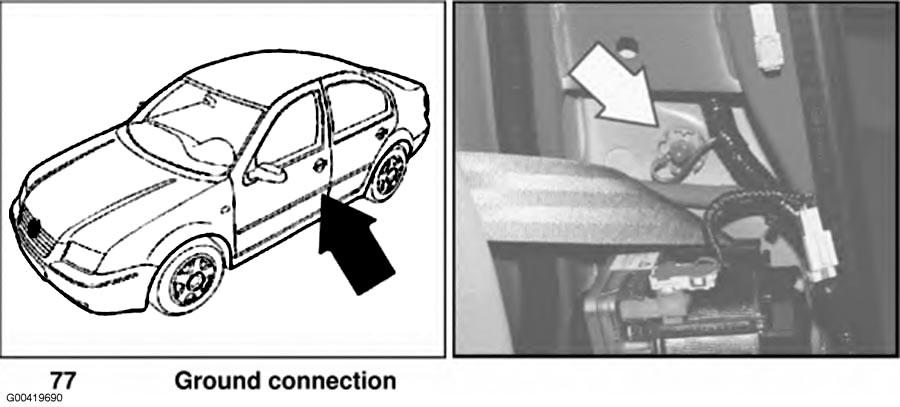 77 Ground connection

G00419690