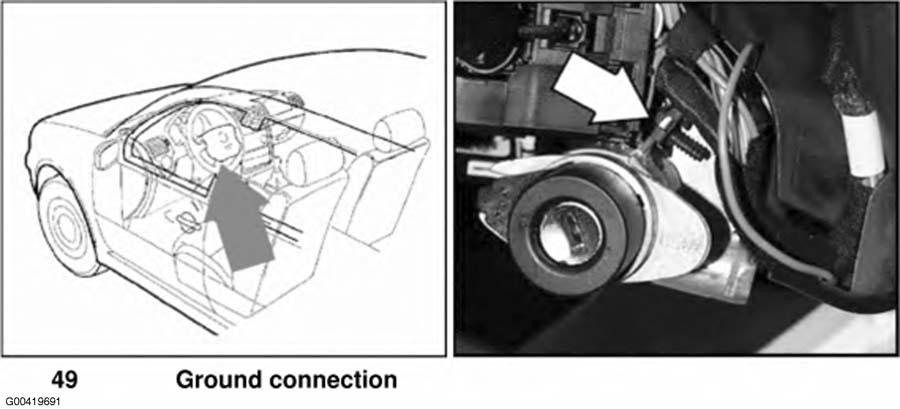 49 Ground connection

G00419691