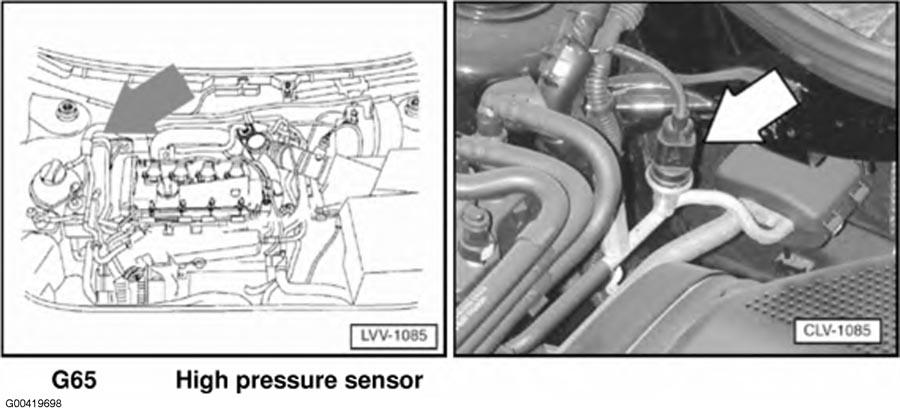 LVV-1085

CLV-1085

G65 High pressure sensor

G00419698