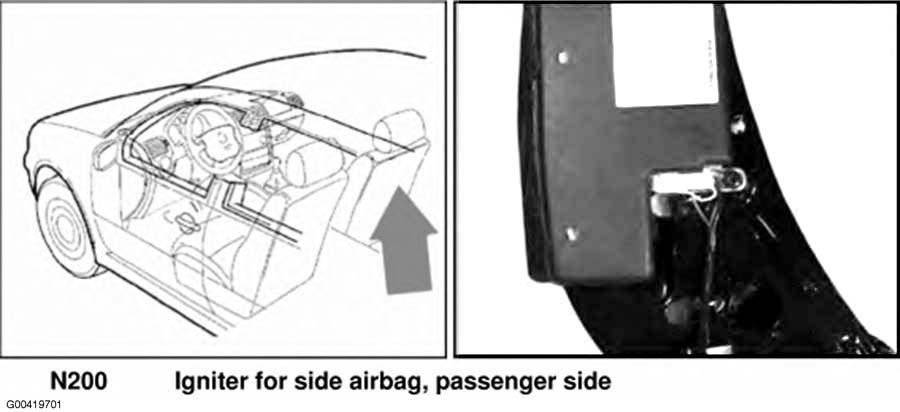 N200 Igniter for side airbag, passenger side

G00419701