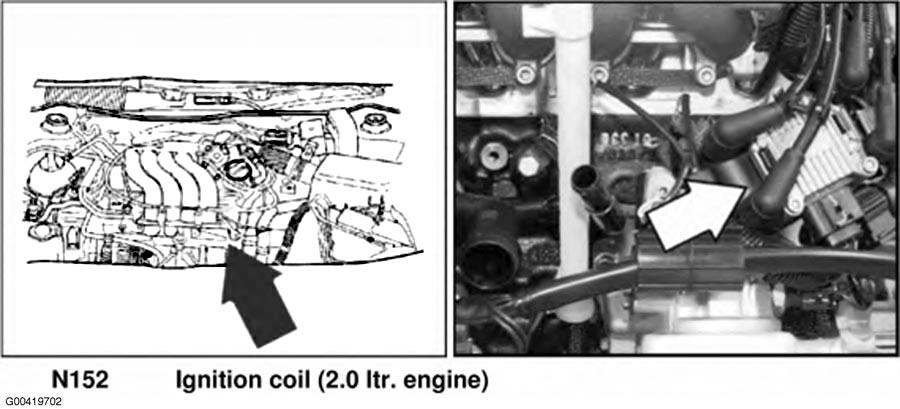 N152 Ignition coil (2.0 ltr. engine)

G00419702