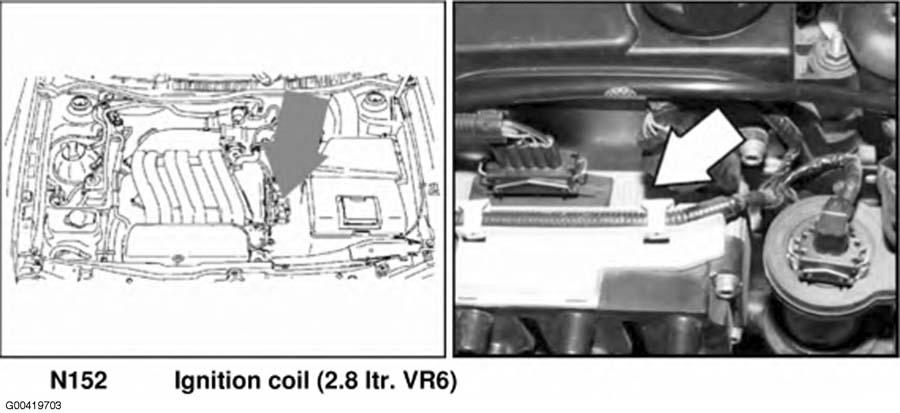 N152 Ignition coil (2.8 ltr. VR6)

G00419703