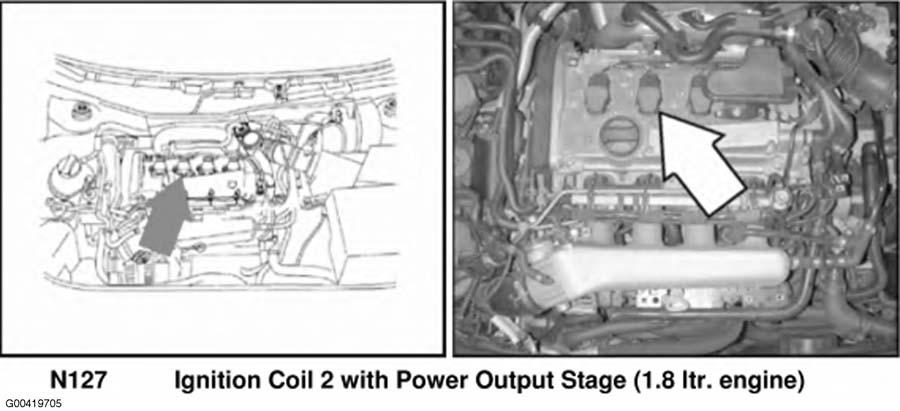 N127 Ignition Coil 2 with Power Output Stage (1.8 ltr. engine)

G00419705