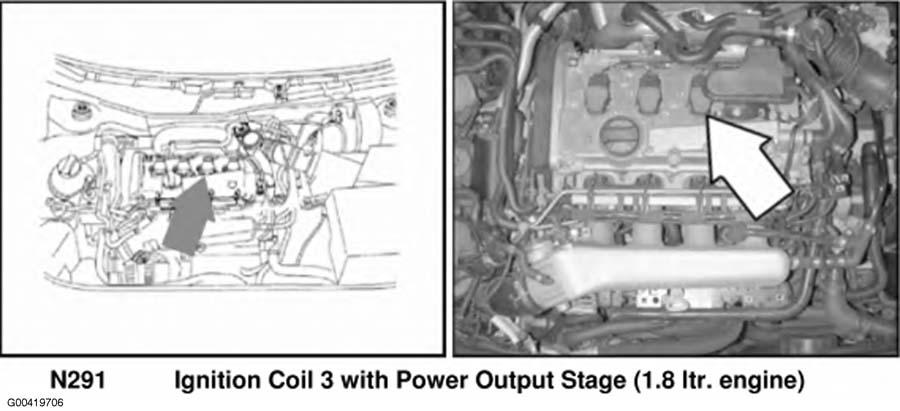 N291 Ignition Coil 3 with Power Output Stage (1.8 ltr. engine)
G00419706