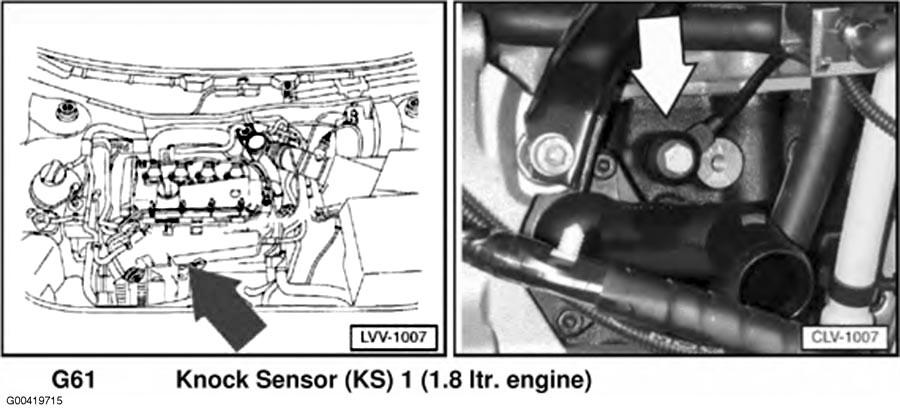 LVV-1007

CLV-1007

G61 Knock Sensor (KS) 1 (1.8 ltr. engine)

G00419715