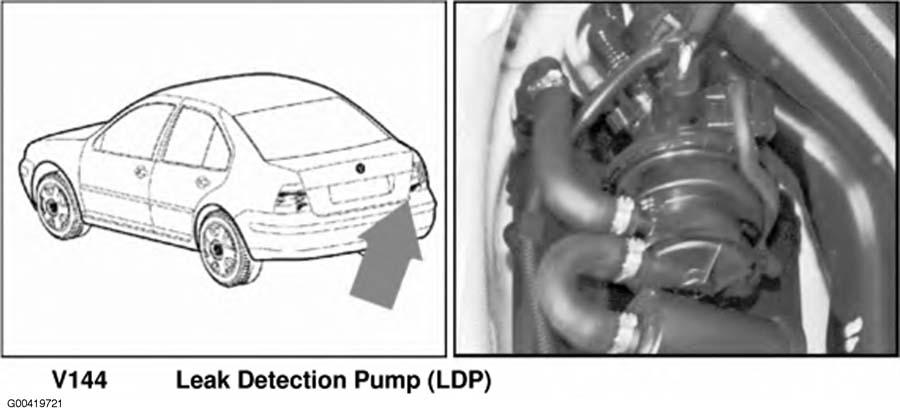 V144 Leak Detection Pump (LDP)

G00419721