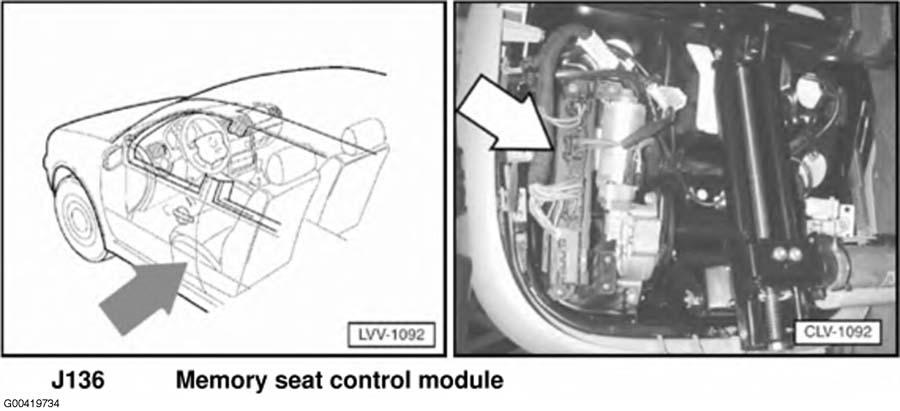 LVV-1092

CLV-1092

J136 Memory seat control module

G00419734