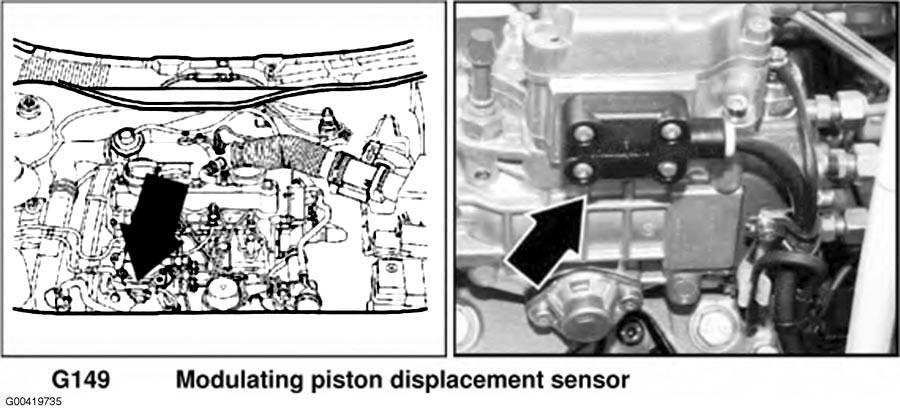 G149 Modulating piston displacement sensor

G00419735