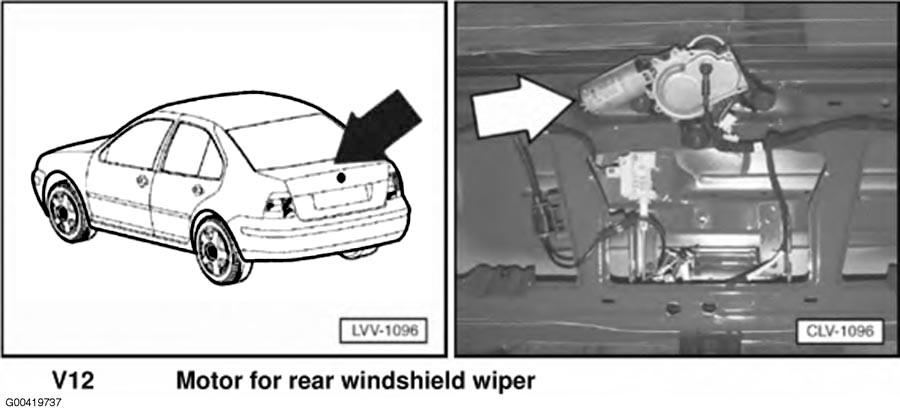 LVV-1096

CLV-1096

V12 Motor for rear windshield wiper

G00419737