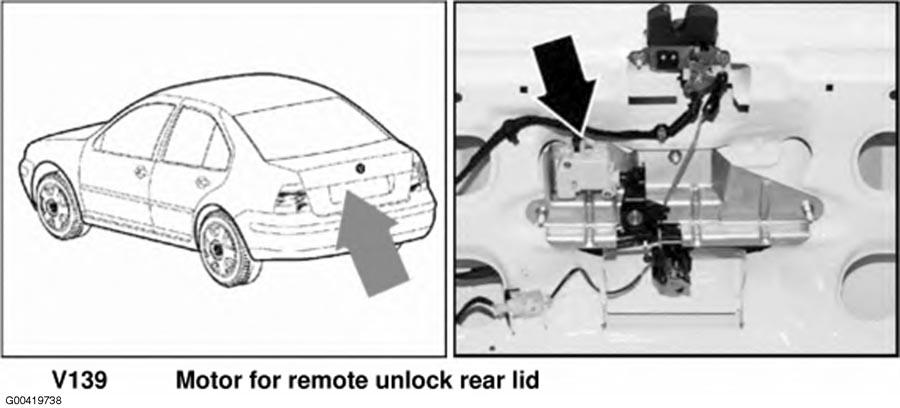 V139 Motor for remote unlock rear lid

G00419738