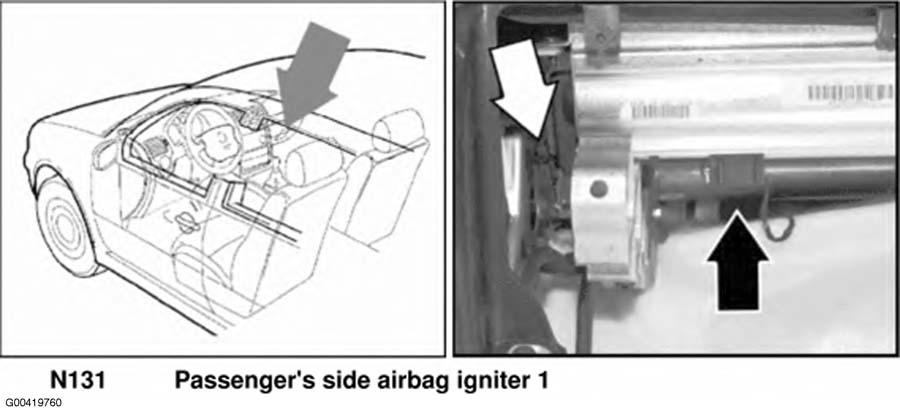 N131 Passenger's side airbag igniter 1

G00419760